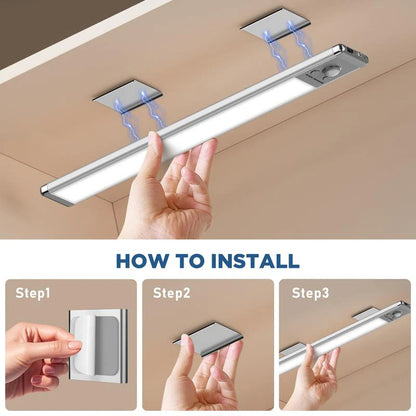 HOW TO INSTALL

Step1

Step2

Step3